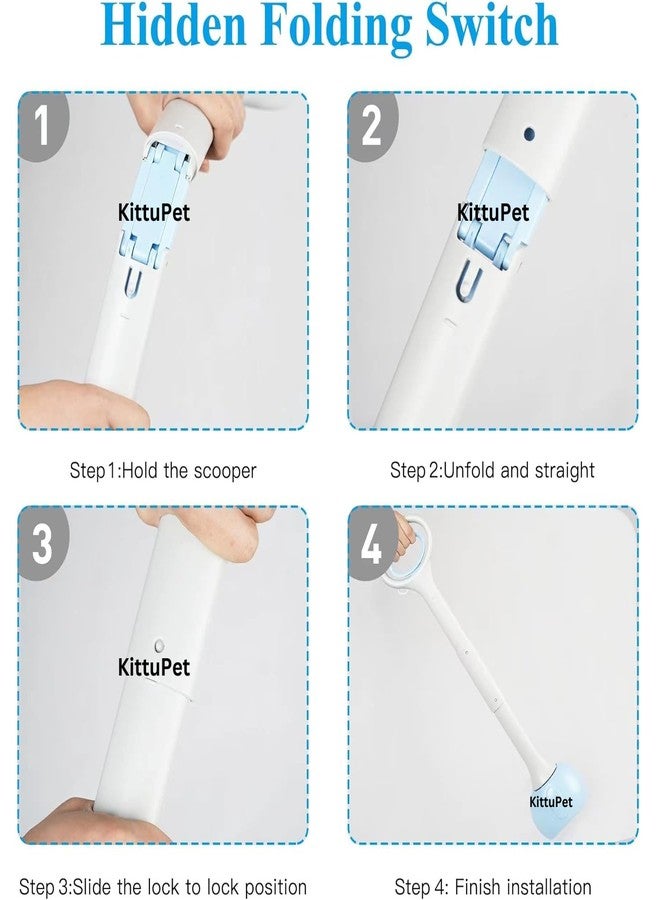 Hidden Folding Switch

1

KittuPet

Step 1:Hold the scooper

2

KittuPet

Step 2:Unfold and straight

3

KittuPet

Step 3:Slide the lock to lock position

4

KittuPet

Step 4: Finish installation